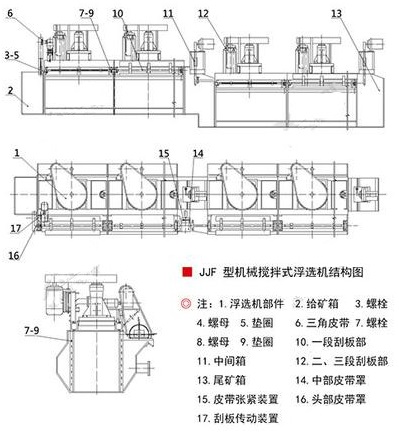 6
7-9
10
11
12
13
3-5
2

1
15
14
17
16

7-9

JJF 型机械搅拌式浮选机结构图

注：1. 浮选机部件 2. 给矿箱 3. 螺栓
4. 螺母 5. 垫圈 6. 三角皮带 7. 螺栓
8. 螺母 9. 垫圈 10. 一段刮板部
11. 中间箱 12. 二、三段刮板部
13. 尾矿箱 14. 中部皮带罩
15. 皮带张紧装置 16. 头部皮带罩
17. 刮板传动装置