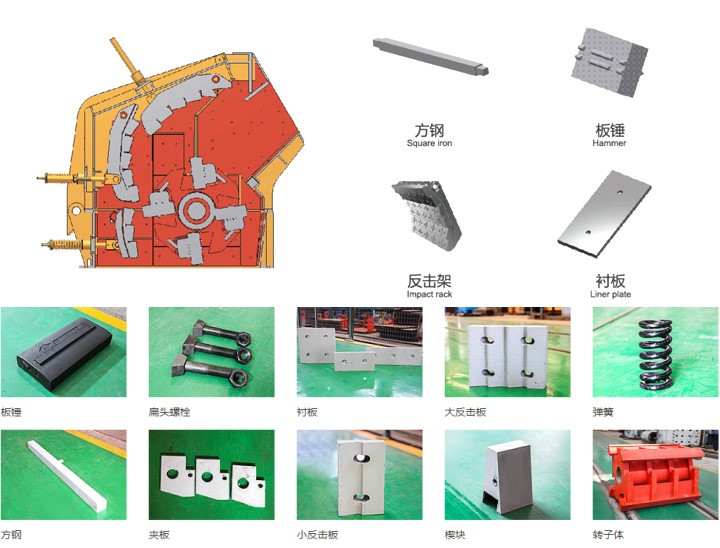 方钢
Square iron

板锤
Hammer

反击架
Impact rack

衬板
Liner plate

板锤

扁头螺栓

衬板

大反击板

弹簧

方钢

夹板

小反击板

楔块

转子体