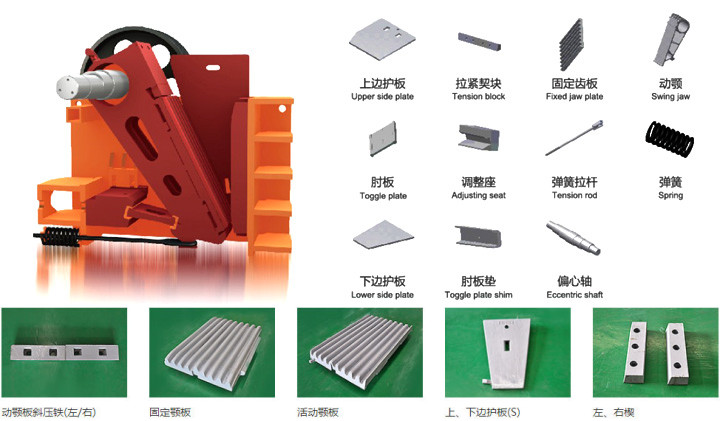 上边护板
Upper side plate

拉紧契块
Tension block

固定齿板
Fixed jaw plate

动颚
Swing jaw

肘板
Toggle plate

调整座
Adjusting seat

弹簧拉杆
Tension rod

弹簧
Spring

下边护板
Lower side plate

肘板垫
Toggle plate shim

偏心轴
Eccentric shaft

动颚板斜压铁(左/右)

固定颚板

活动颚板

上、下边护板(S)

左、右楔